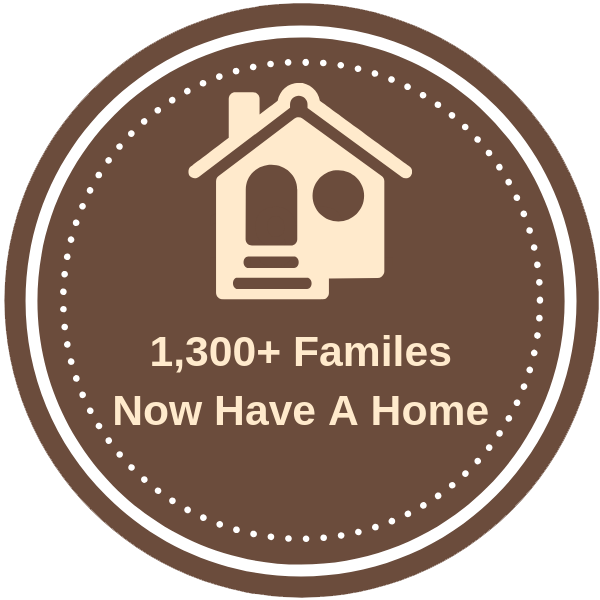 1,300+ Familes
Now Have A Home